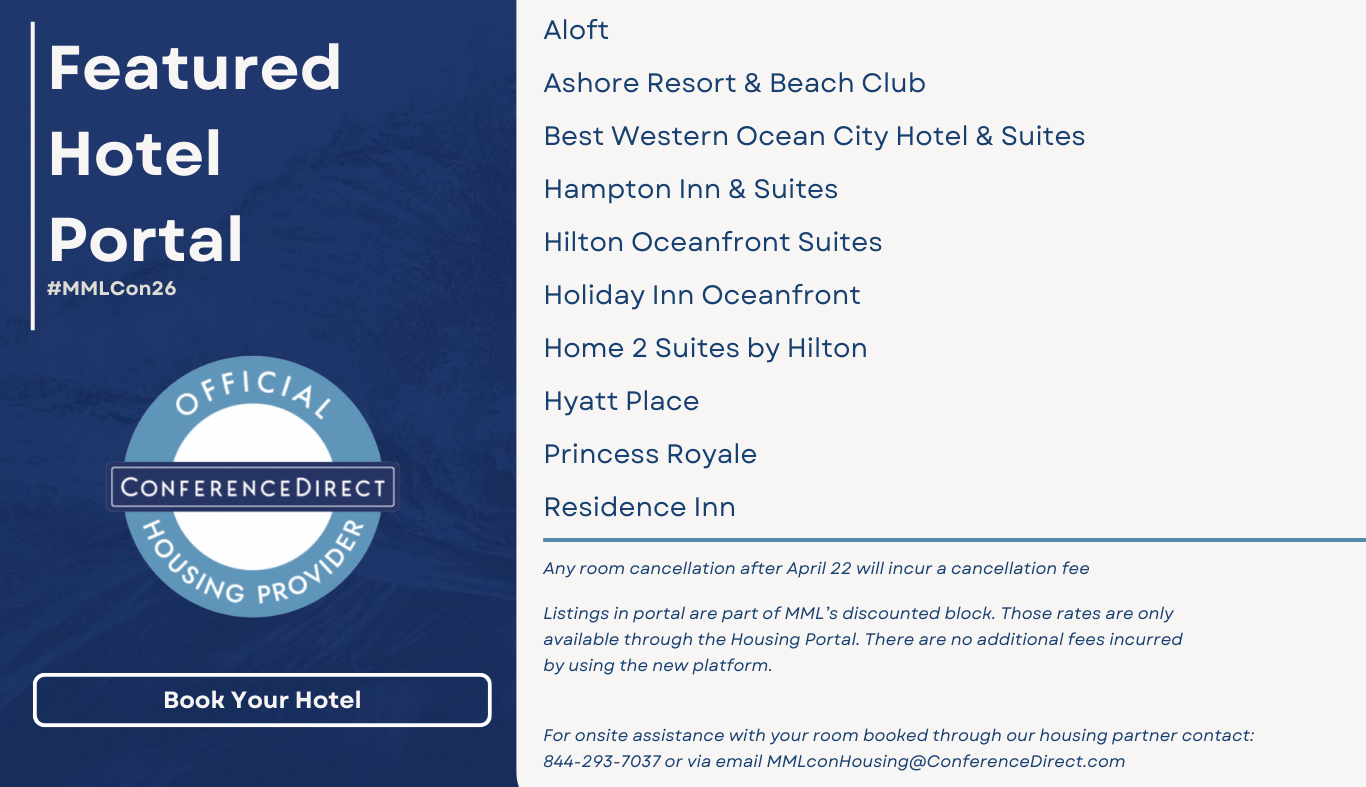 Featured
Hotel
Portal
#MMLCon26

OFFICIAL
CONFERENCEDIRECT
HOUSING PROVIDER

Book Your Hotel

Aloft

Ashore Resort & Beach Club

Best Western Ocean City Hotel & Suites

Hampton Inn & Suites

Hilton Oceanfront Suites

Holiday Inn Oceanfront

Home 2 Suites by Hilton

Hyatt Place

Princess Royale

Residence Inn

Any room cancellation after April 22 will incur a cancellation fee

Listings in portal are part of MML's discounted block. Those rates are only available through the Housing Portal. There are no additional fees incurred by using the new platform.

For onsite assistance with your room booked through our housing partner contact: 844-293-7037 or via email MMLconHousing@ConferenceDirect.com